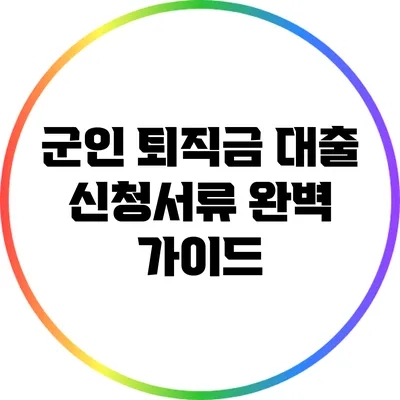 군인 퇴직금 대출 신청서류 완벽 가이드