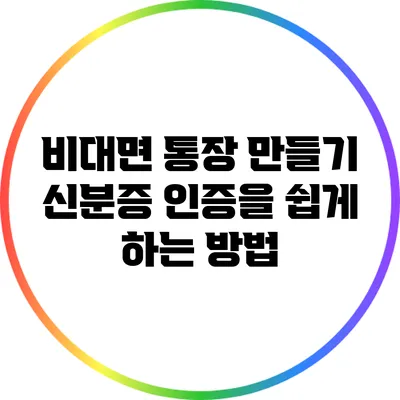 비대면 통장 만들기 신분증 인증을 쉽게 하는 방법