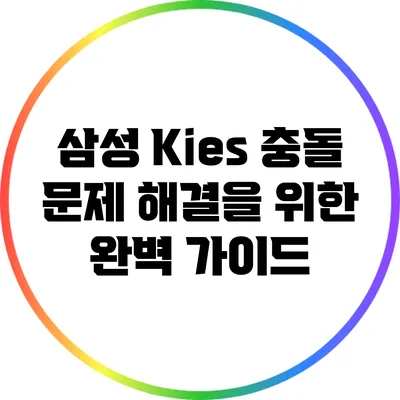 삼성 Kies 충돌 문제 해결을 위한 완벽 가이드