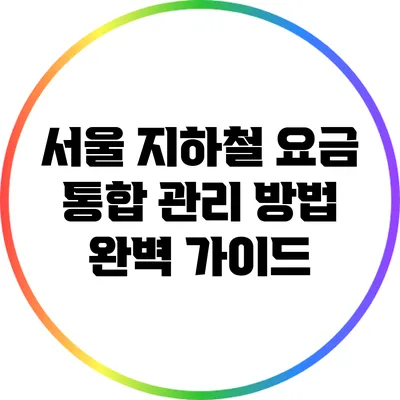 서울 지하철 요금 통합 관리 방법 완벽 가이드