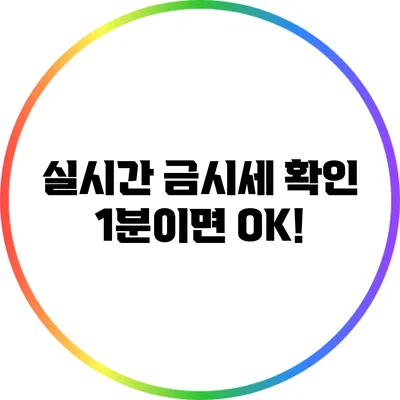 실시간 금시세 확인
1분이면 OK!