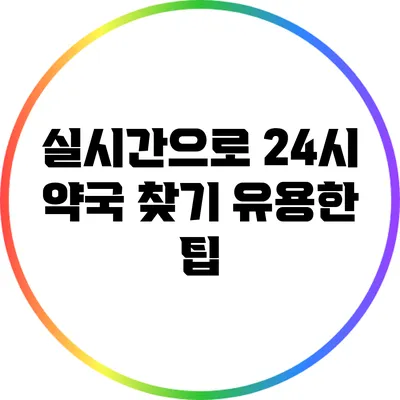 실시간으로 24시 약국 찾기 유용한 팁