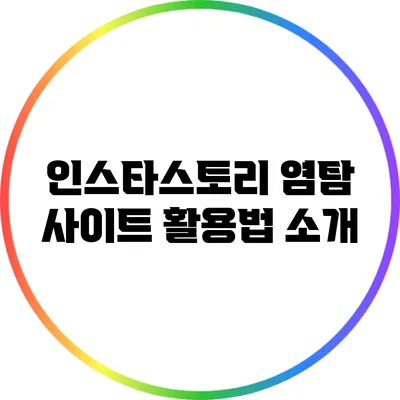 인스타스토리 염탐 사이트 활용법 소개