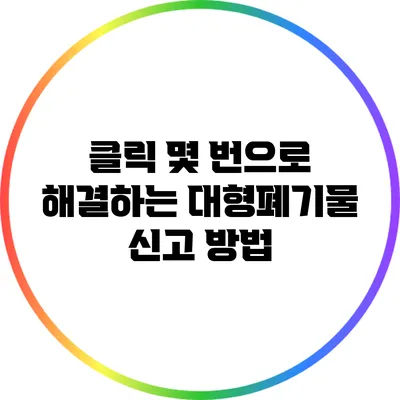 클릭 몇 번으로
해결하는 대형폐기물
신고 방법