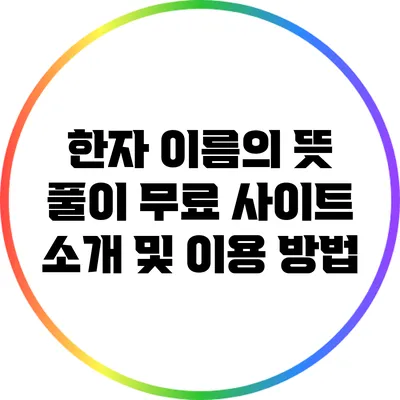 한자 이름의 뜻 풀이 무료 사이트 소개 및 이용 방법