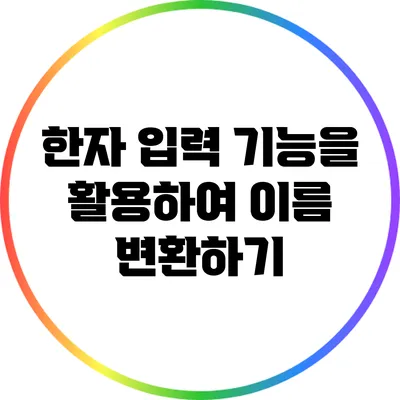 한자 입력 기능을 활용하여 이름 변환하기