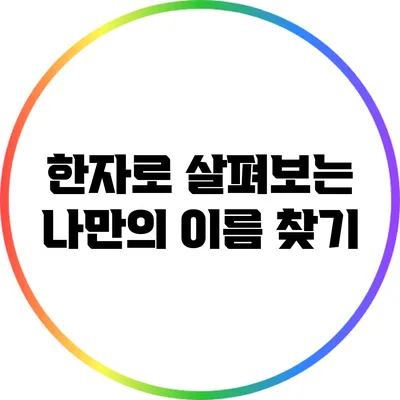 한자로 살펴보는
나만의 이름 찾기