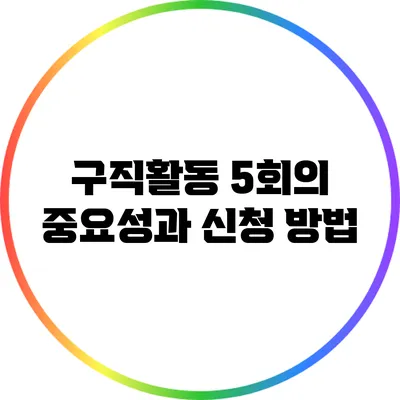 구직활동 5회의 중요성과 신청 방법