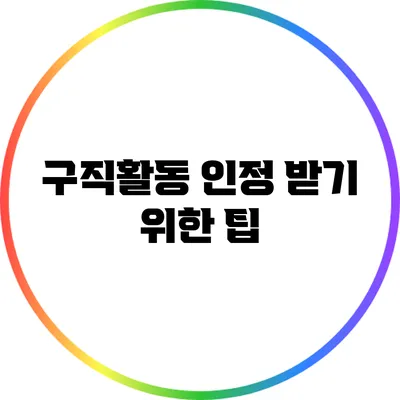 구직활동 인정 받기 위한 팁