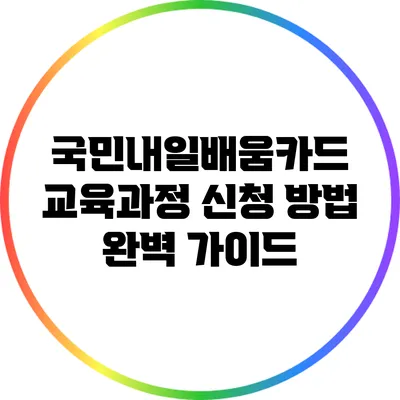 국민내일배움카드 교육과정 신청 방법 완벽 가이드