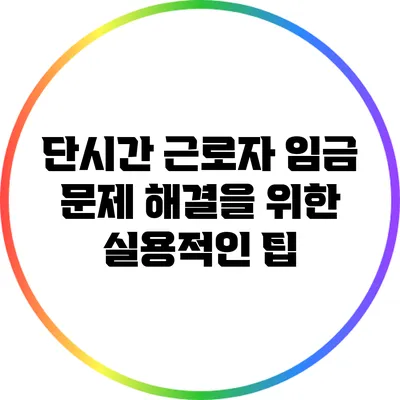 단시간 근로자 임금 문제 해결을 위한 실용적인 팁