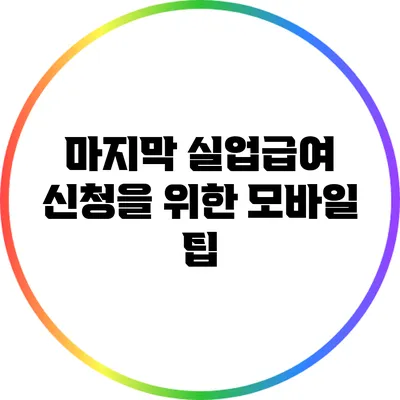 마지막 실업급여 신청을 위한 모바일 팁