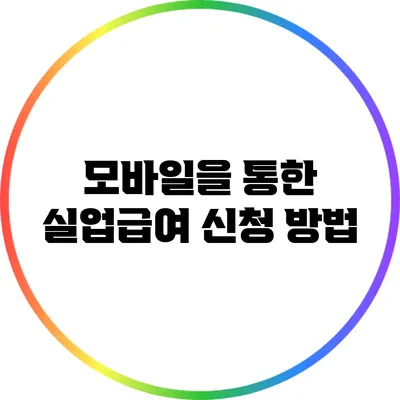 모바일을 통한
실업급여 신청 방법