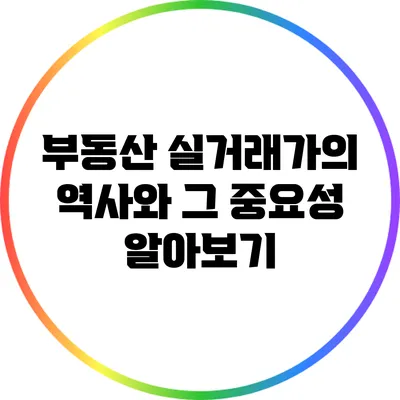 부동산 실거래가의 역사와 그 중요성 알아보기