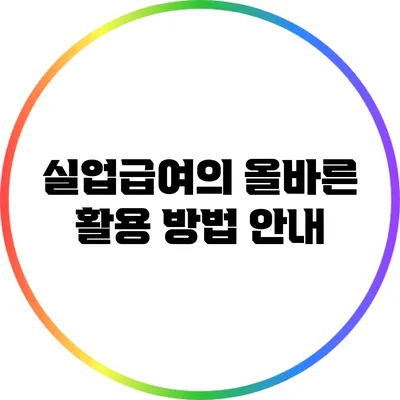 실업급여의 올바른 활용 방법 안내