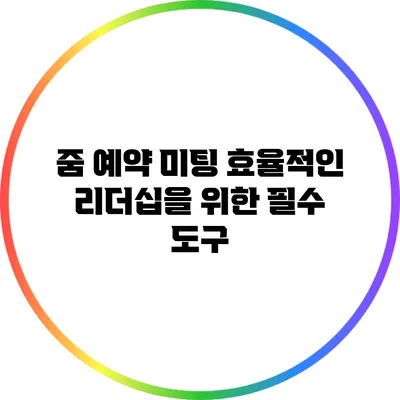 줌 예약 미팅 효율적인 리더십을 위한 필수 도구