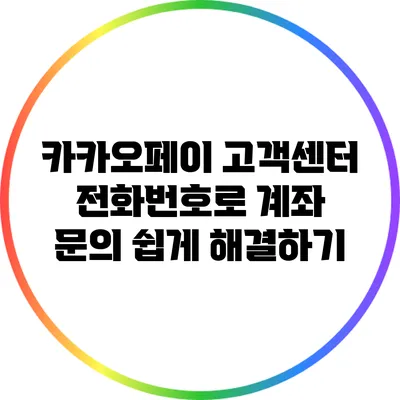 카카오페이 고객센터 전화번호로 계좌 문의 쉽게 해결하기