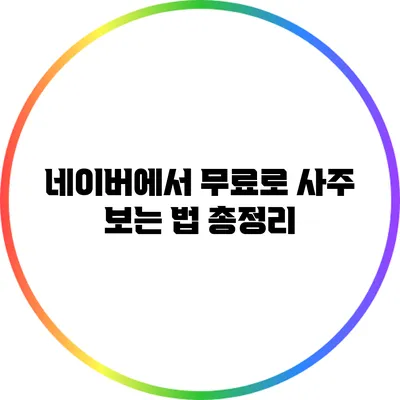 네이버에서 무료로 사주 보는 법 총정리