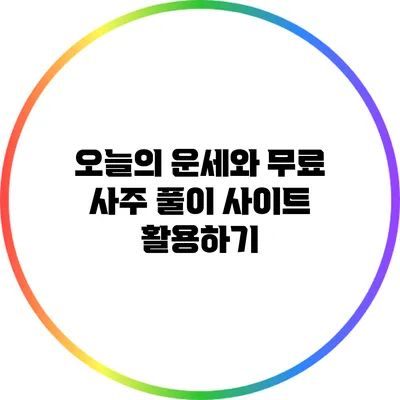 오늘의 운세와 무료 사주 풀이 사이트 활용하기